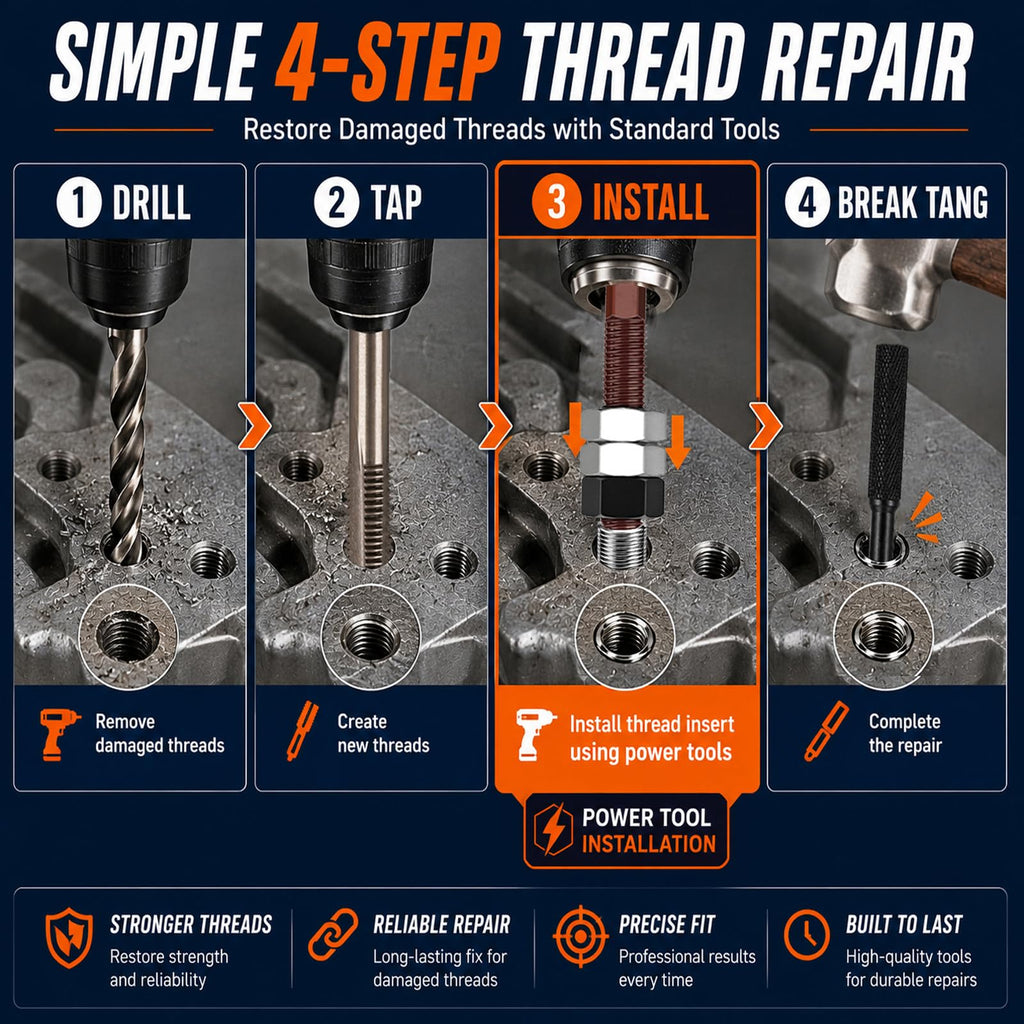 SIMPLE 4-STEP THREAD REPAIR

Restore Damaged Threads with Standard Tools

1 DRILL

Remove damaged threads

2 TAP

Create new threads

3 INSTALL

Install thread insert using power tools

POWER TOOL INSTALLATION

4 BREAK TANG

Complete the repair

STRONGER THREADS
Restore strength and reliability

RELIABLE REPAIR
Long-lasting fix for damaged threads

PRECISE FIT
Professional results every time

BUILT TO LAST
High-quality tools for durable repairs