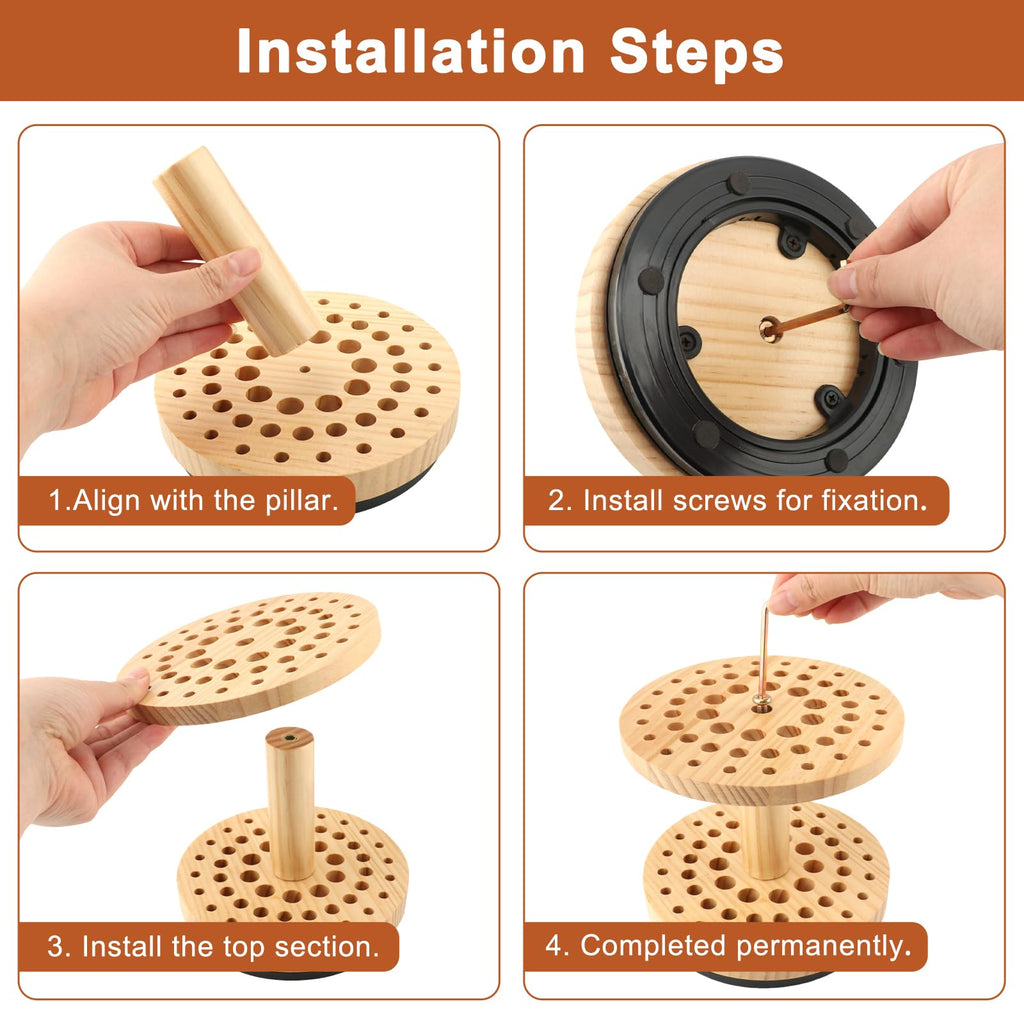 Installation Steps

1.Align with the pillar.

2. Install screws for fixation.

3. Install the top section.

4. Completed permanently.