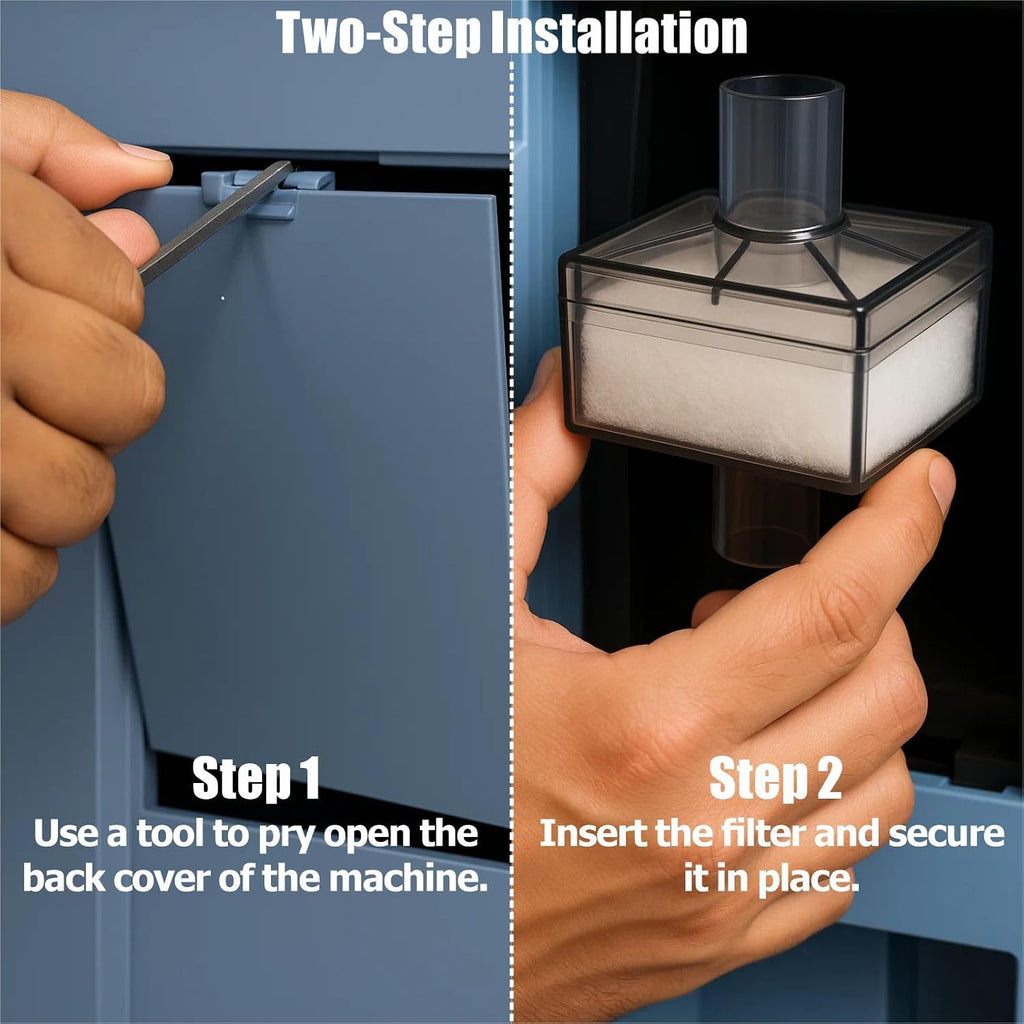 Two-Step Installation

Step 1
Use a tool to pry open the back cover of the machine.

Step 2
Insert the filter and secure it in place.