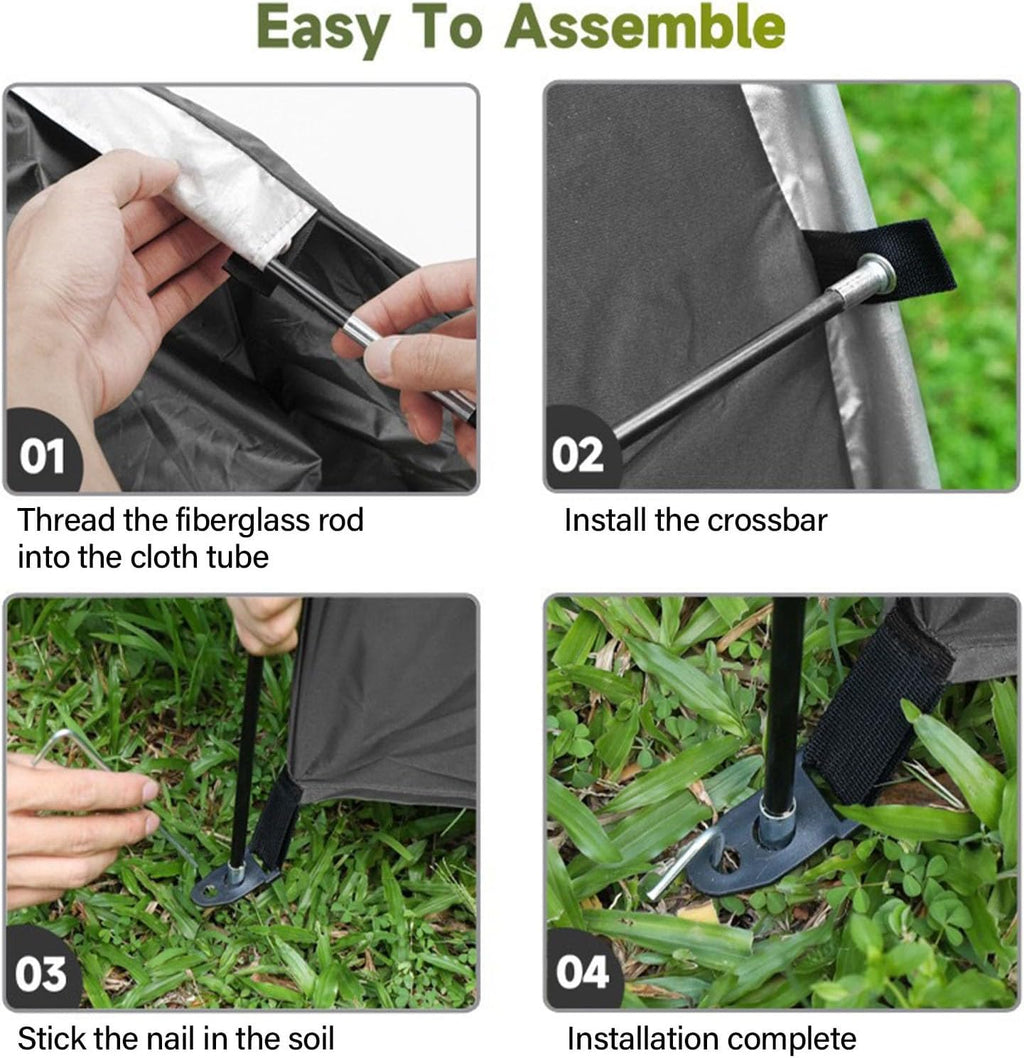 Easy To Assemble

01

Thread the fiberglass rod into the cloth tube

02

Install the crossbar

03

Stick the nail in the soil

04

Installation complete