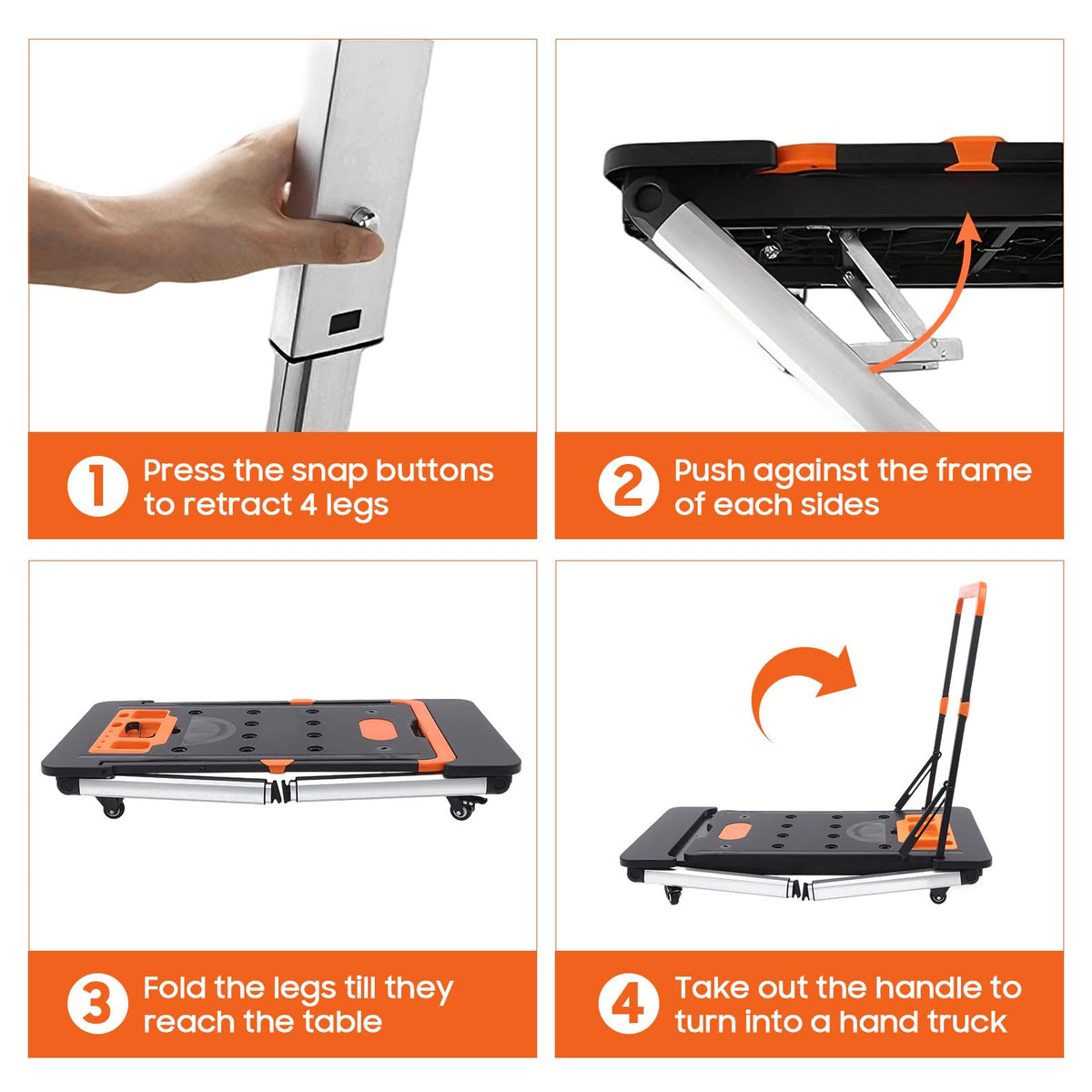 1 Press the snap buttons to retract 4 legs

2 Push against the frame of each sides

3 Fold the legs till they reach the table

4 Take out the handle to turn into a hand truck