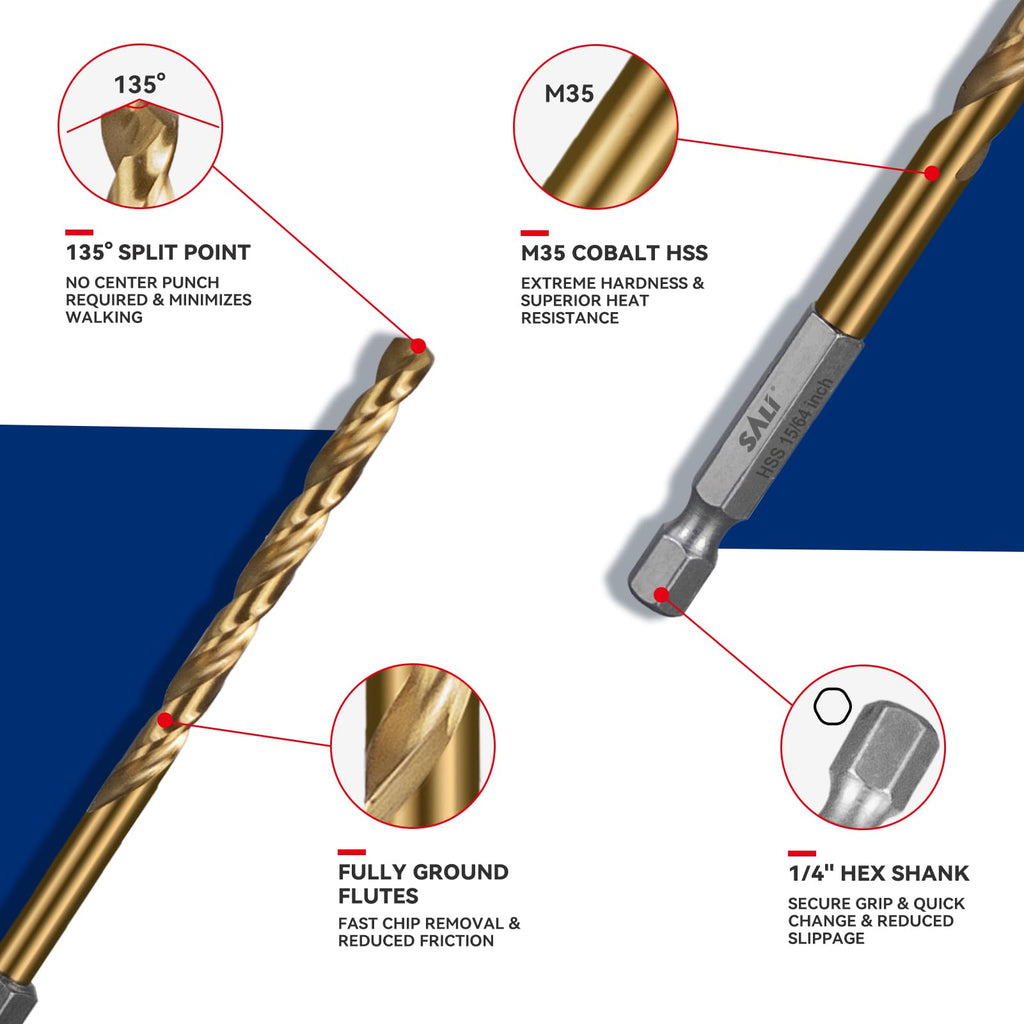 135°

135° SPLIT POINT

NO CENTER PUNCH REQUIRED & MINIMIZES WALKING

M35

M35 COBALT HSS

EXTREME HARDNESS & SUPERIOR HEAT RESISTANCE

SALI

HSS 15/64 inch

FULLY GROUND FLUTES

FAST CHIP REMOVAL & REDUCED FRICTION

1/4" HEX SHANK

SECURE GRIP & QUICK CHANGE & REDUCED SLIPPAGE