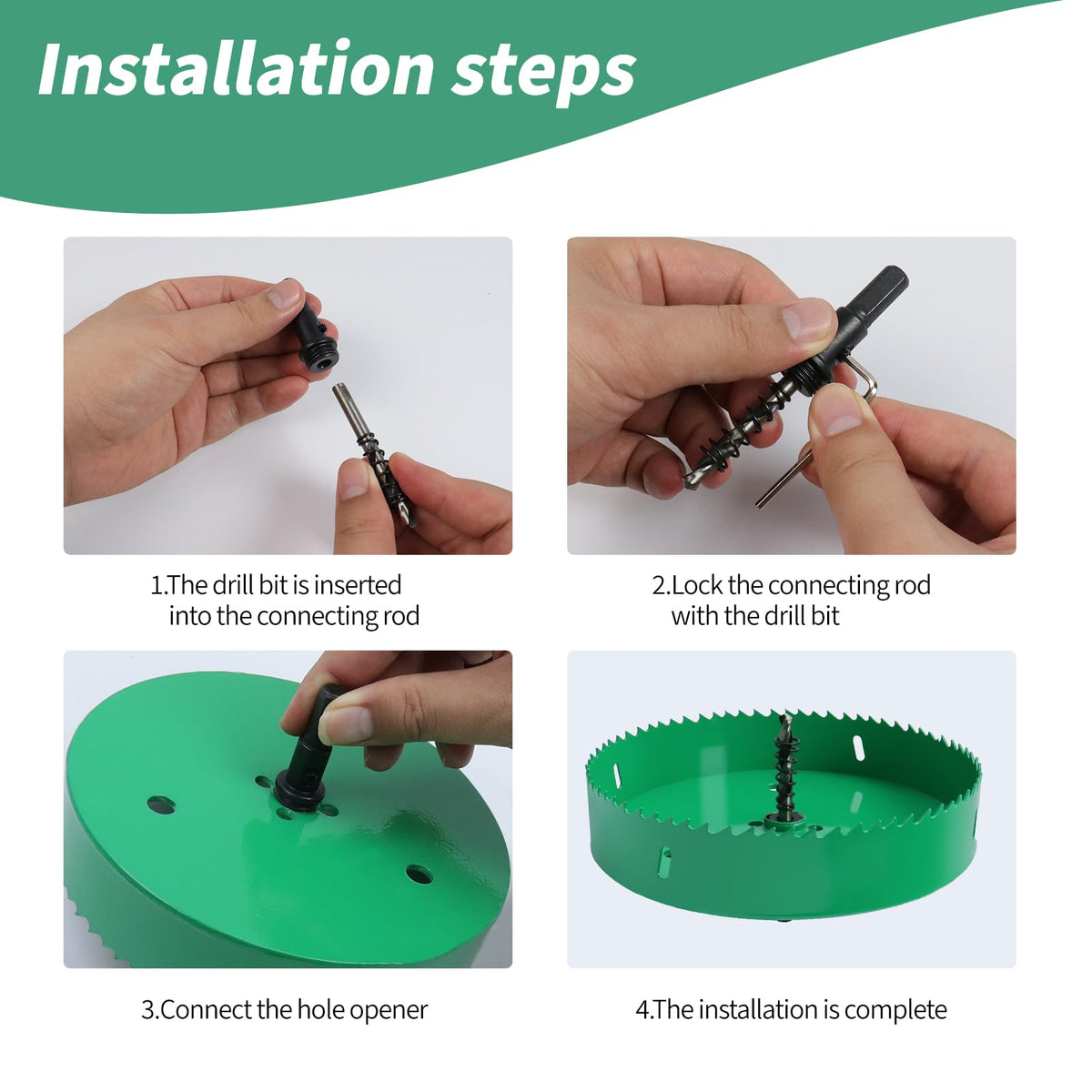 Installation steps

1.The drill bit is inserted into the connecting rod

2.Lock the connecting rod with the drill bit

3.Connect the hole opener

4.The installation is complete